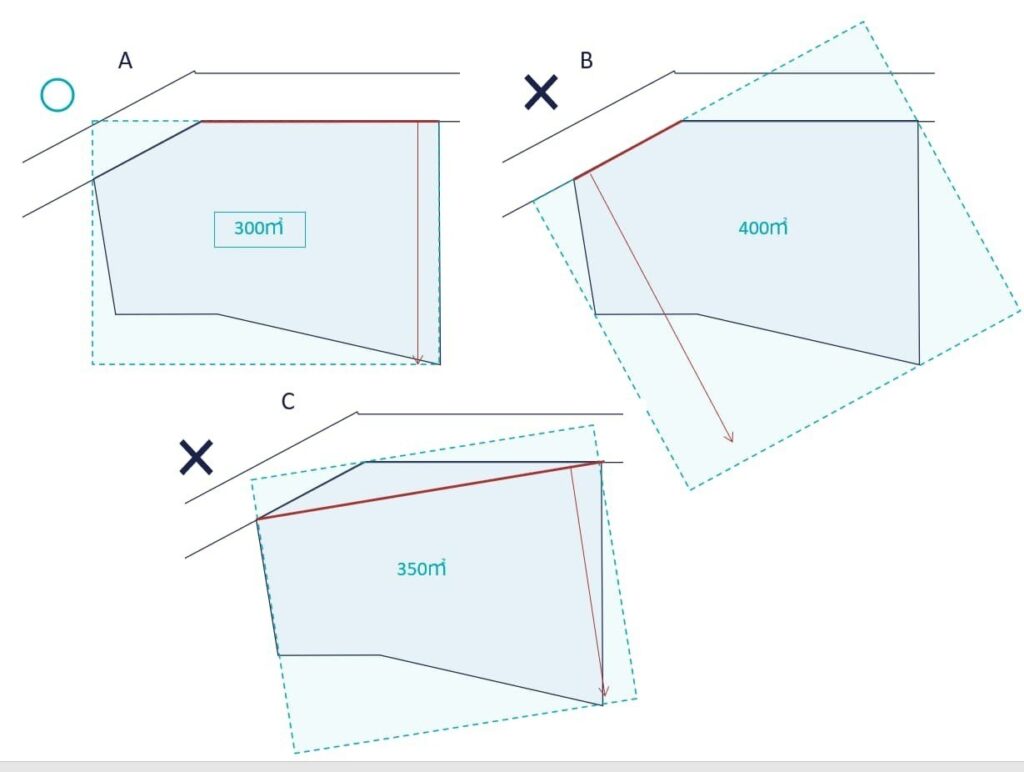 ○ A

300㎡

× B

400㎡

× C

350㎡